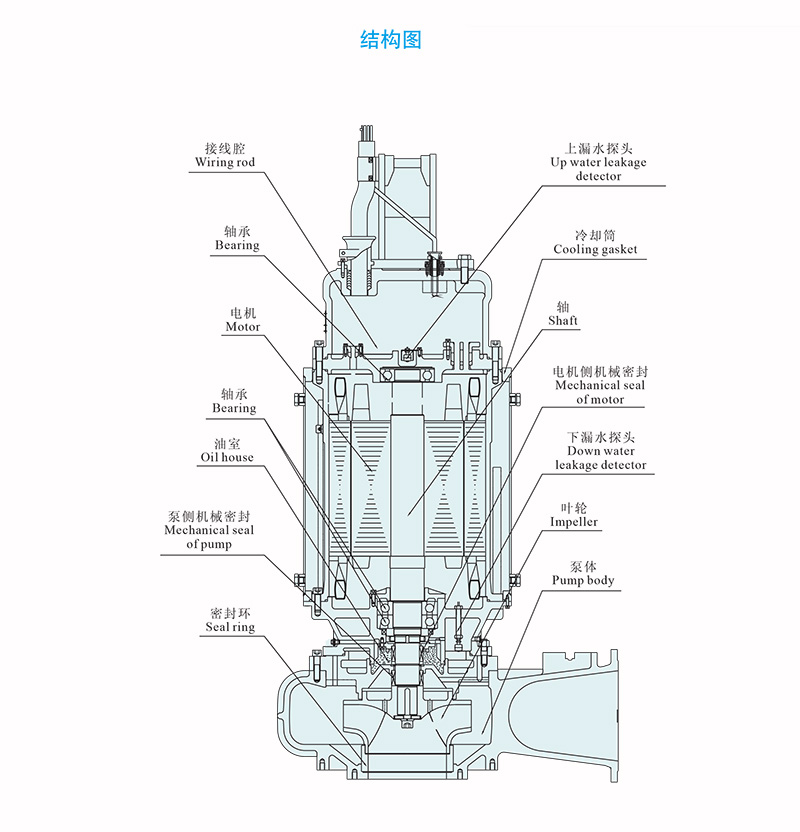 结构图

接线腔
Wiring rod

轴承
Bearing

电机
Motor

轴承
Bearing

油室
Oil house

泵侧机械密封
Mechanical seal of pump

密封环
Seal ring

上漏水探头
Up water leakage detector

冷却筒
Cooling gasket

轴
Shaft

电机侧机械密封
Mechanical seal of motor

下漏水探头
Down water leakage detector

叶轮
Impeller

泵体
Pump body